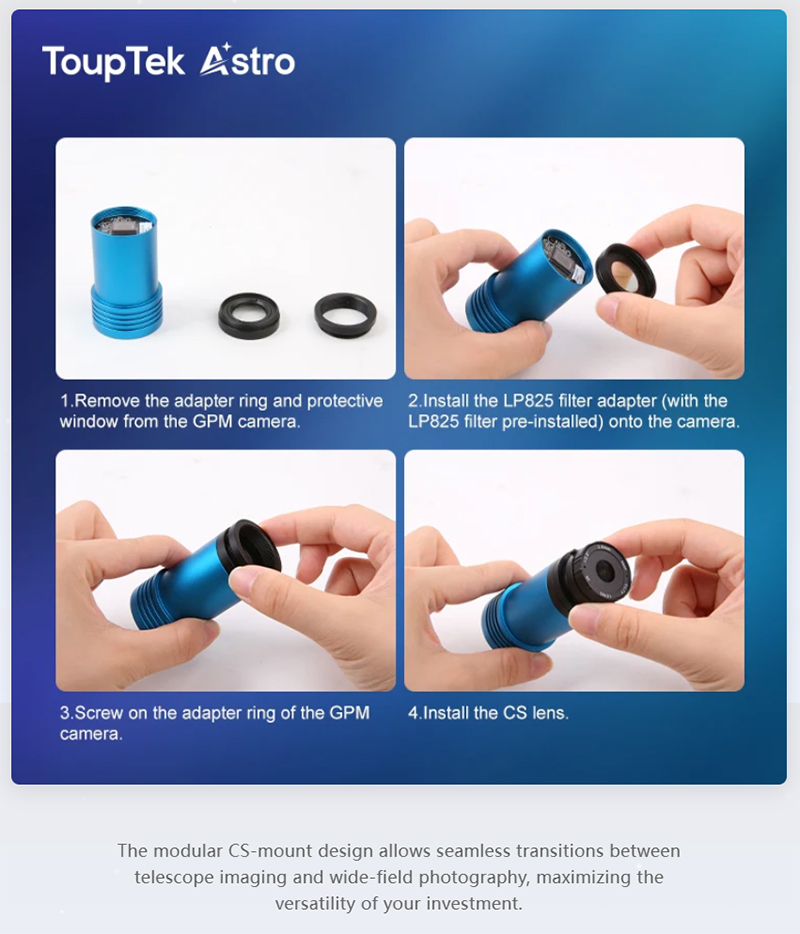 ToupTek Astro

1.Remove the adapter ring and protective window from the GPM camera.

2.Install the LP825 filter adapter (with the LP825 filter pre-installed) onto the camera.

3.Screw on the adapter ring of the GPM camera.

4.Install the CS lens.

The modular CS-mount design allows seamless transitions between telescope imaging and wide-field photography, maximizing the versatility of your investment.